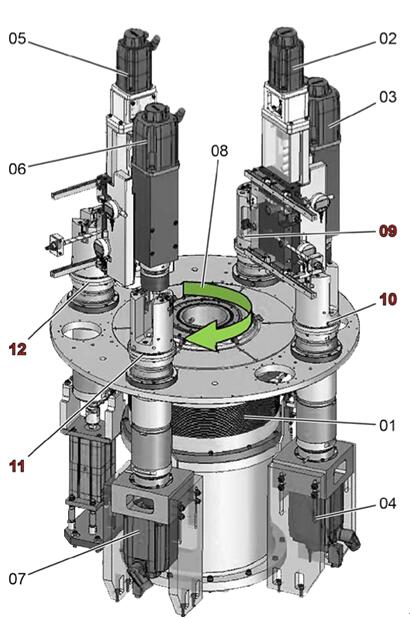 05
02
03
06
08
09
10
12
11
01
04
07