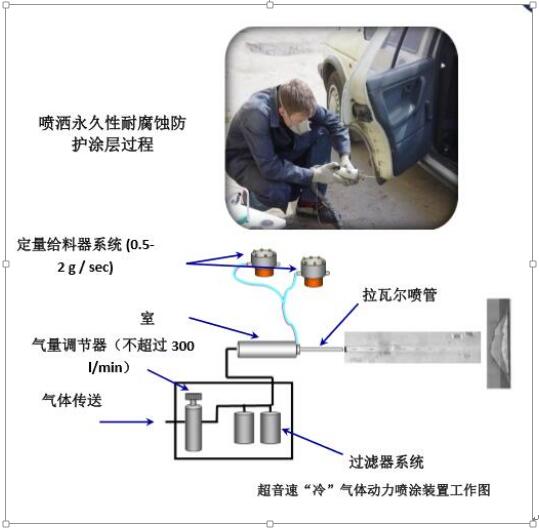 喷洒永久性耐腐蚀防护涂层过程

定量给料器系统 (0.5-2 g / sec)

拉瓦尔喷管

室

气量调节器（不超过 300 l/min）

气体传送

过滤器系统

超音速“冷”气体动力喷涂装置工作图