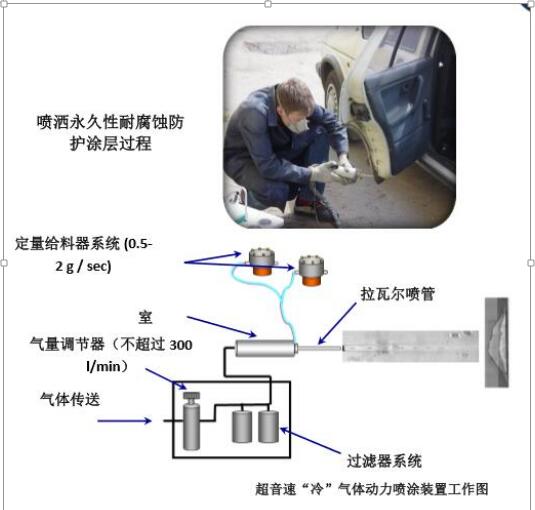 喷洒永久性耐腐蚀防护涂层过程

定量给料器系统 (0.5-2 g / sec)

拉瓦尔喷管

室

气量调节器（不超过 300 l/min）

气体传送

过滤器系统

超音速“冷”气体动力喷涂装置工作图