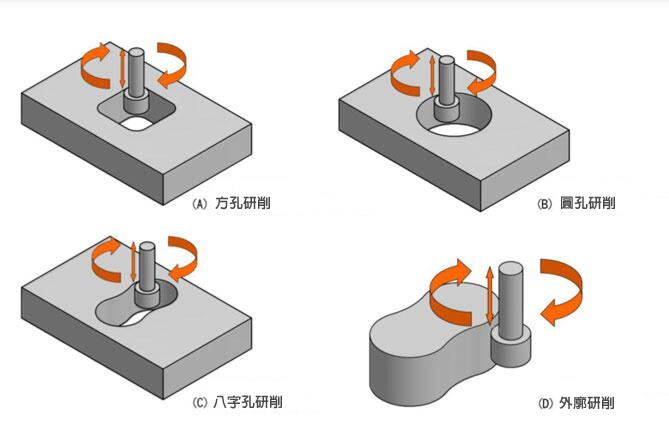 (A) 方孔研削

(B) 圓孔研削

(C) 八字孔研削

(D) 外廓研削