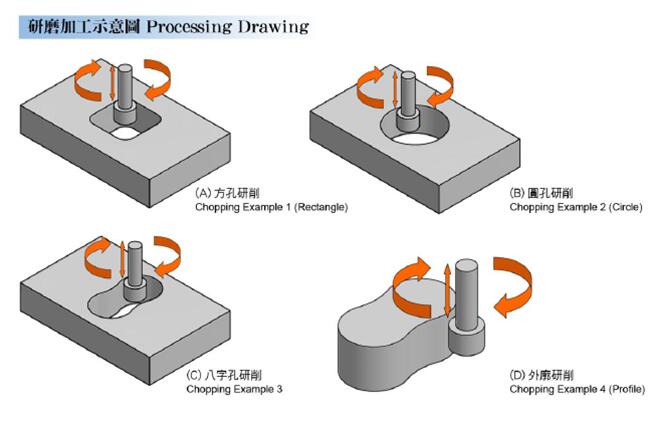 研磨加工示意圖 Processing Drawing

(A) 方孔研削
Chopping Example 1 (Rectangle)

(B) 圓孔研削
Chopping Example 2 (Circle)

(C) 八字孔研削
Chopping Example 3

(D) 外廓研削
Chopping Example 4 (Profile)