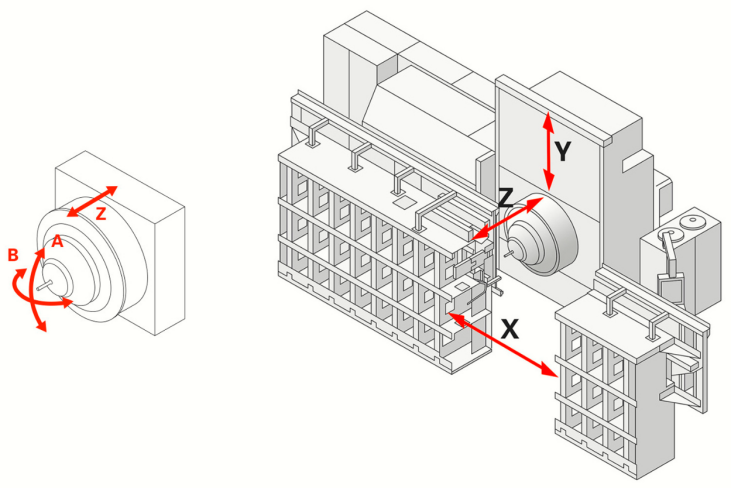 Z
A
B
Y
Z
X