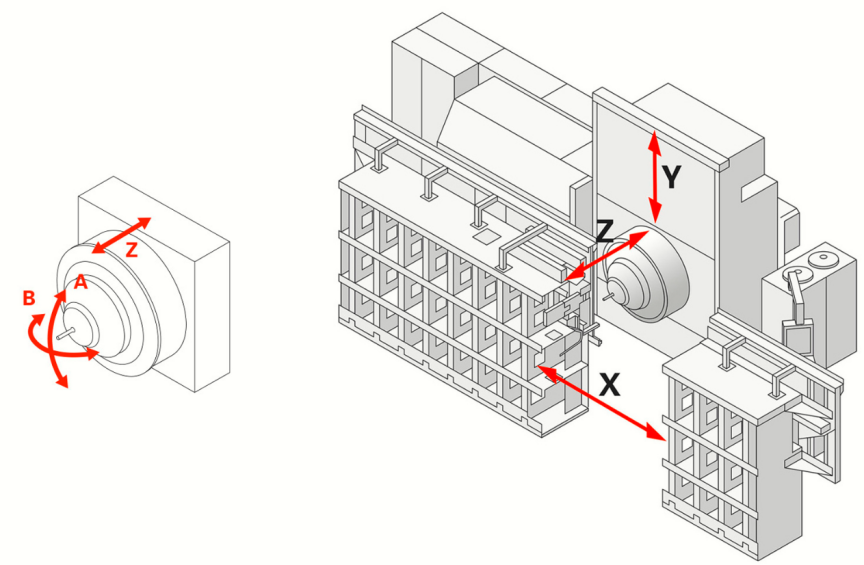 Z
A
B
Y
Z
X