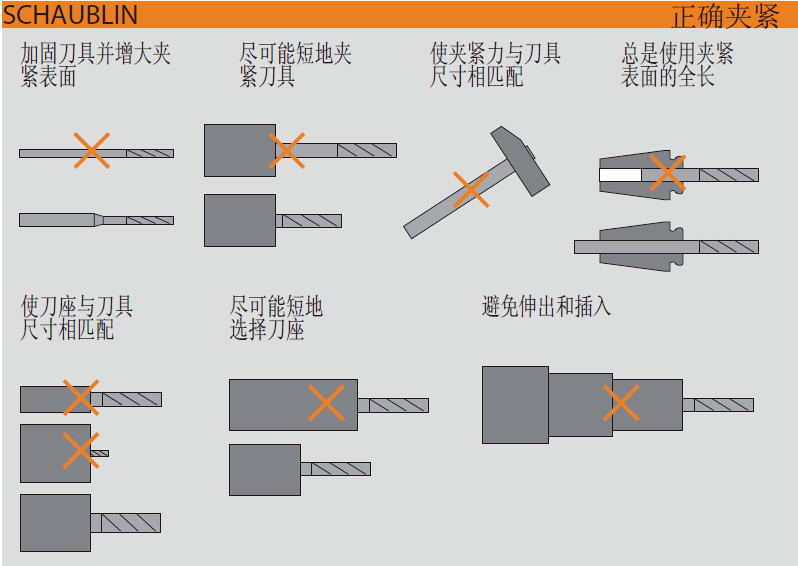 SCHAUBLIN

正确夹紧

加固刀具并增大夹紧表面

尽可能短地夹紧刀具

使夹紧力与刀具尺寸相匹配

总是使用夹紧表面的全长

使刀座与刀具尺寸相匹配

尽可能短地选择刀座

避免伸出和插入