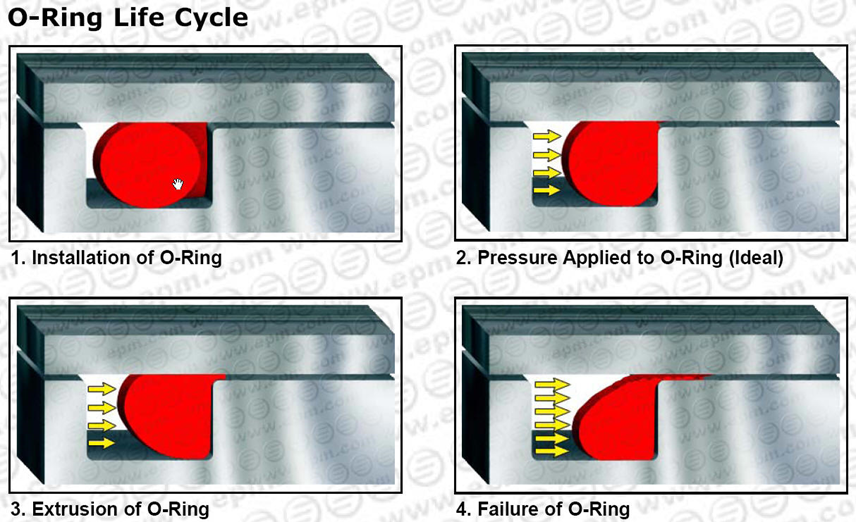 O-Ring Life Cycle

1. Installation of O-Ring

2. Pressure Applied to O-Ring (Ideal)

3. Extrusion of O-Ring

4. Failure of O-Ring

www.epm.com