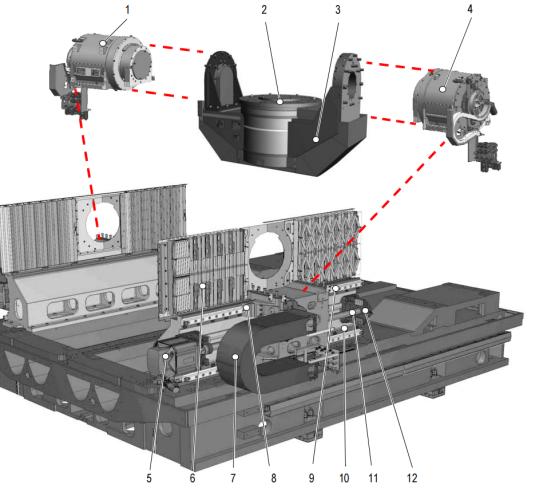 1
2
3
4
5
6
7
8
9
10
11
12