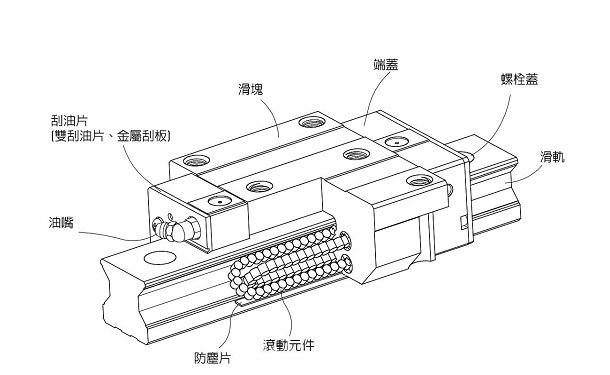 端蓋

滑塊

螺栓蓋

刮油片
(雙刮油片、金屬刮板)

滑軌

油嘴

滾動元件

防塵片