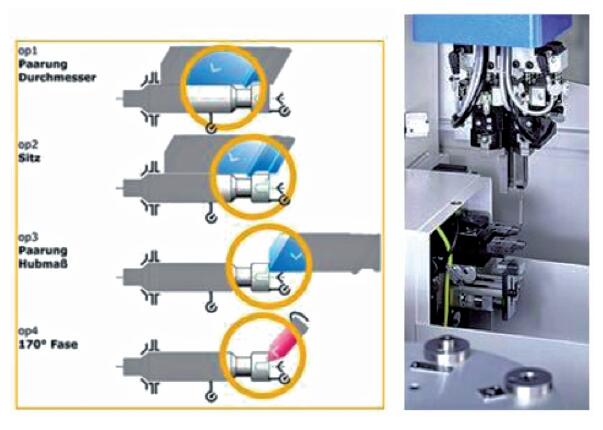 op1
Paarung
Durchmesser

op2
Sitz

op3
Paarung
Hubmaß

op4
170° Fase