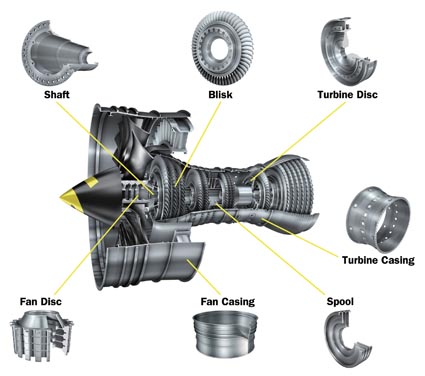 Shaft

Blisk

Turbine Disc

Turbine Casing

Fan Disc

Fan Casing

Spool